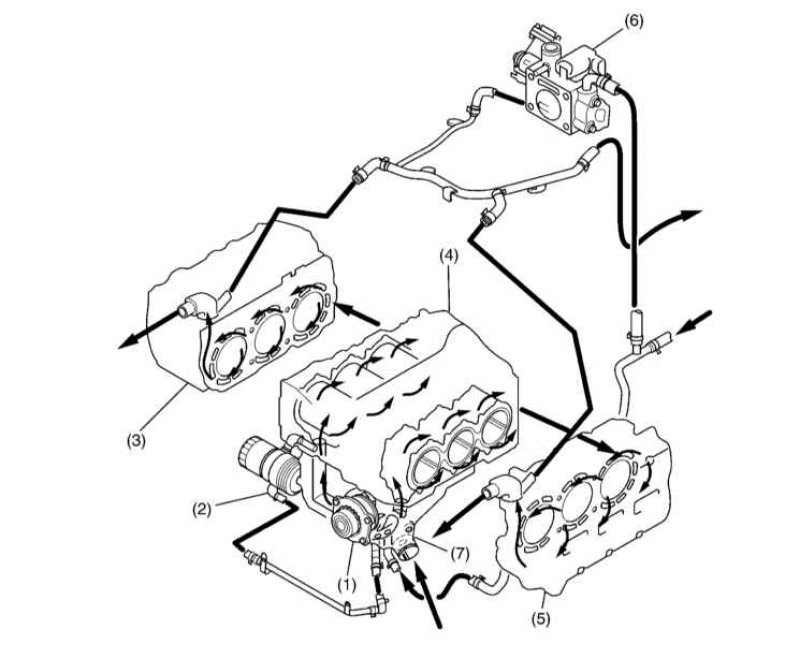 (6)
(4)
(3)
(2)
(1)
(7)
(5)